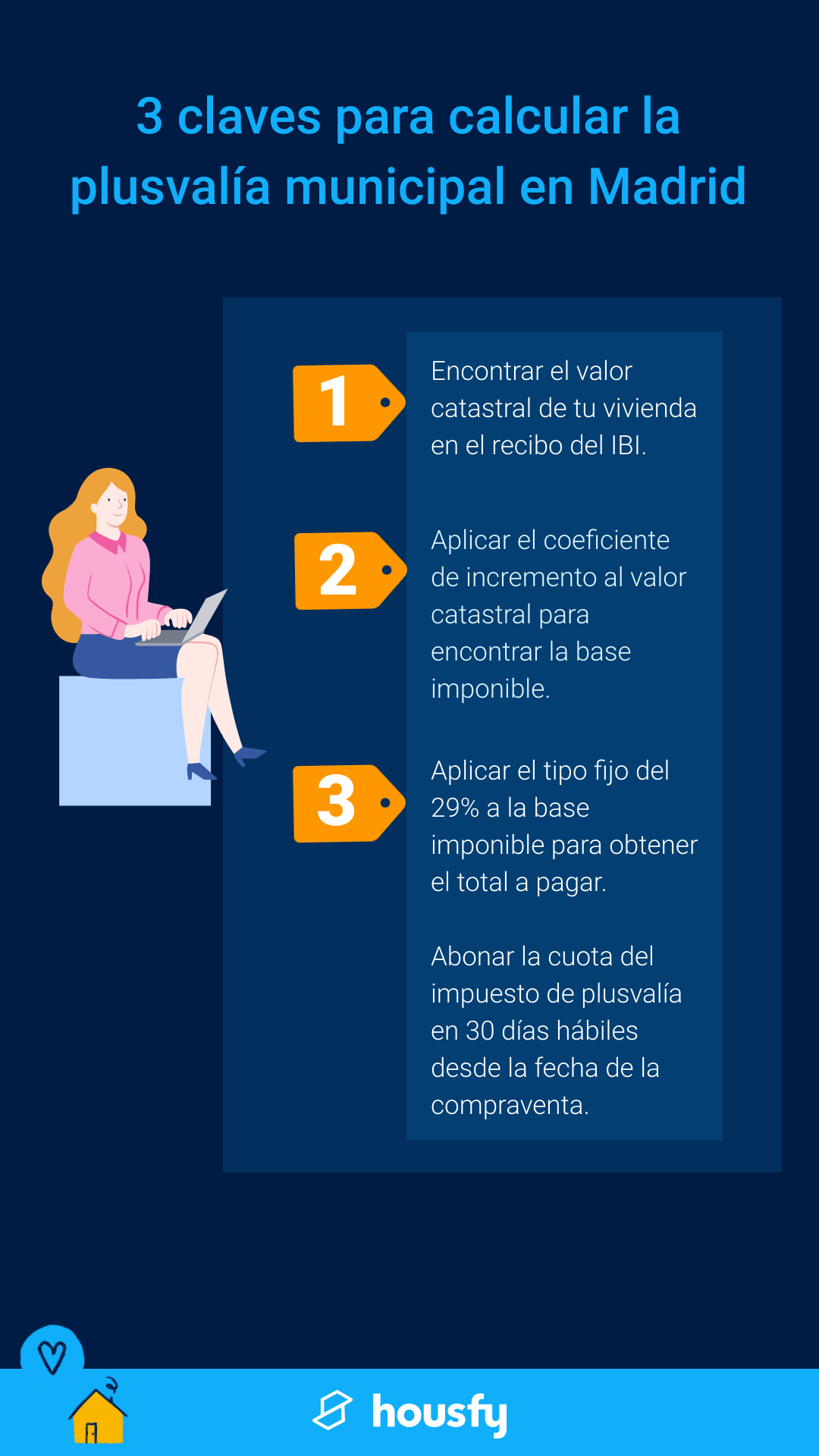 3 claves para calcular la plusvalía municipal en Madrid

1

Encontrar el valor catastral de tu vivienda en el recibo del IBI.

2

Aplicar el coeficiente de incremento al valor catastral para encontrar la base imponible.

3

Aplicar el tipo fijo del 29% a la base imponible para obtener el total a pagar.

Abonar la cuota del impuesto de plusvalía en 30 días hábiles desde la fecha de la compraventa.

housfy